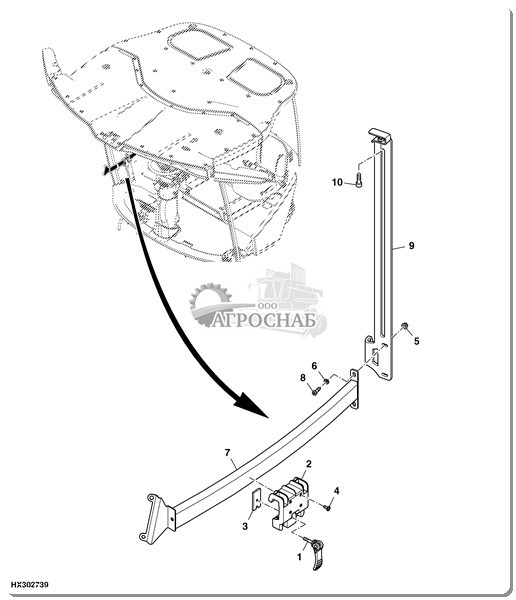 10
9
ООО
АГРОСНАБ
5
6
8
7
2
4
3
1
HX302739